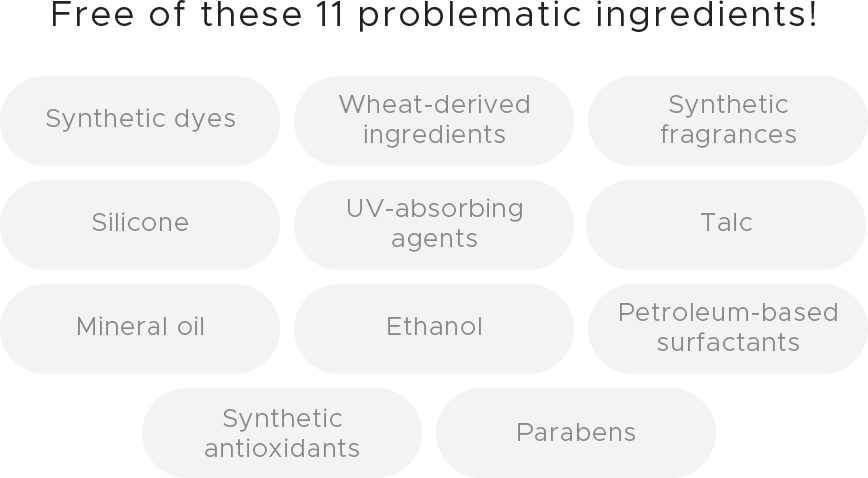 Free of these 11 problematic ingredients!

Synthetic dyes

Wheat-derived ingredients

Synthetic fragrances

Silicone

UV-absorbing agents

Talc

Mineral oil

Ethanol

Petroleum-based surfactants

Synthetic antioxidants

Parabens